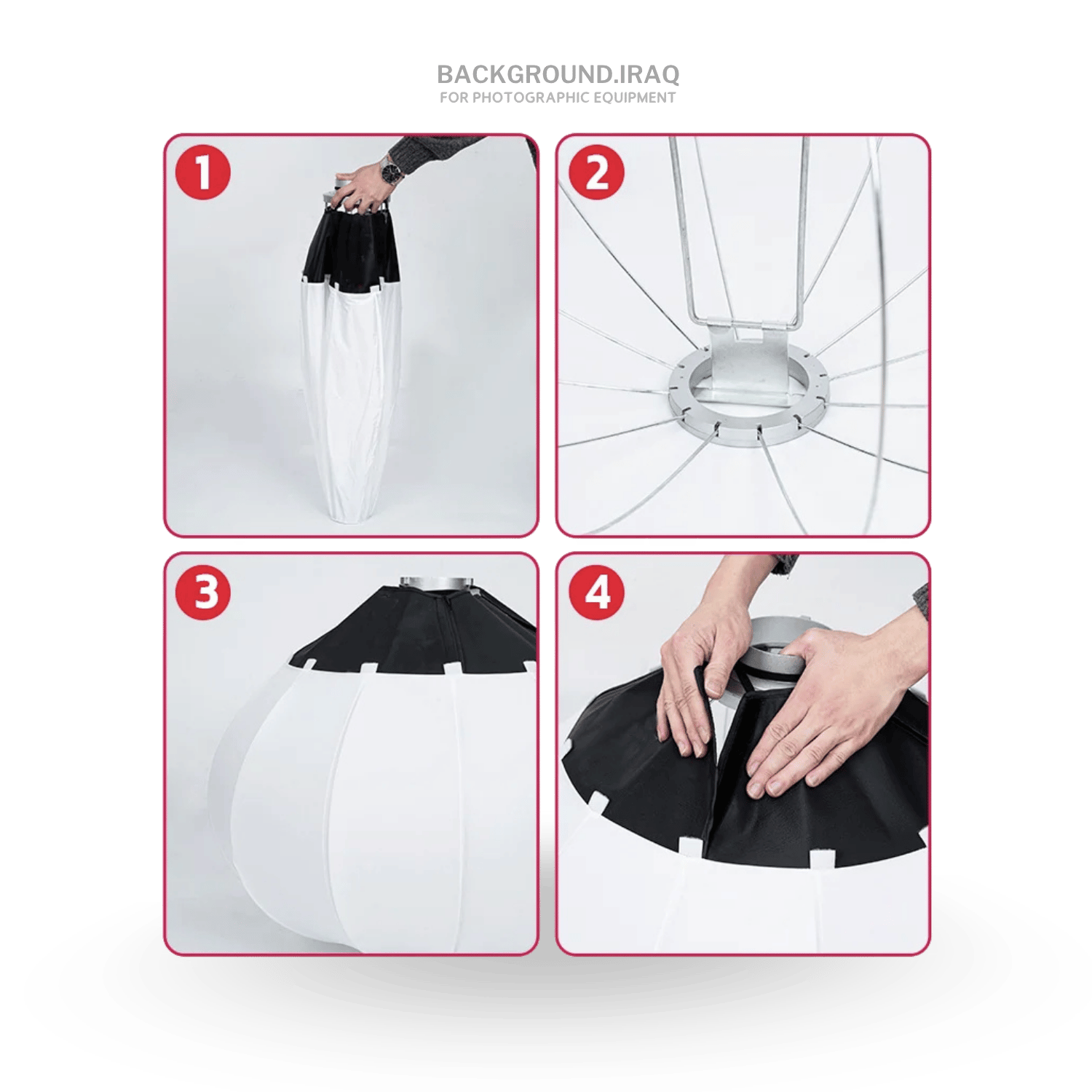 BACKGROUND.IRAQ
FOR PHOTOGRAPHIC EQUIPMENT

1

2

3

4